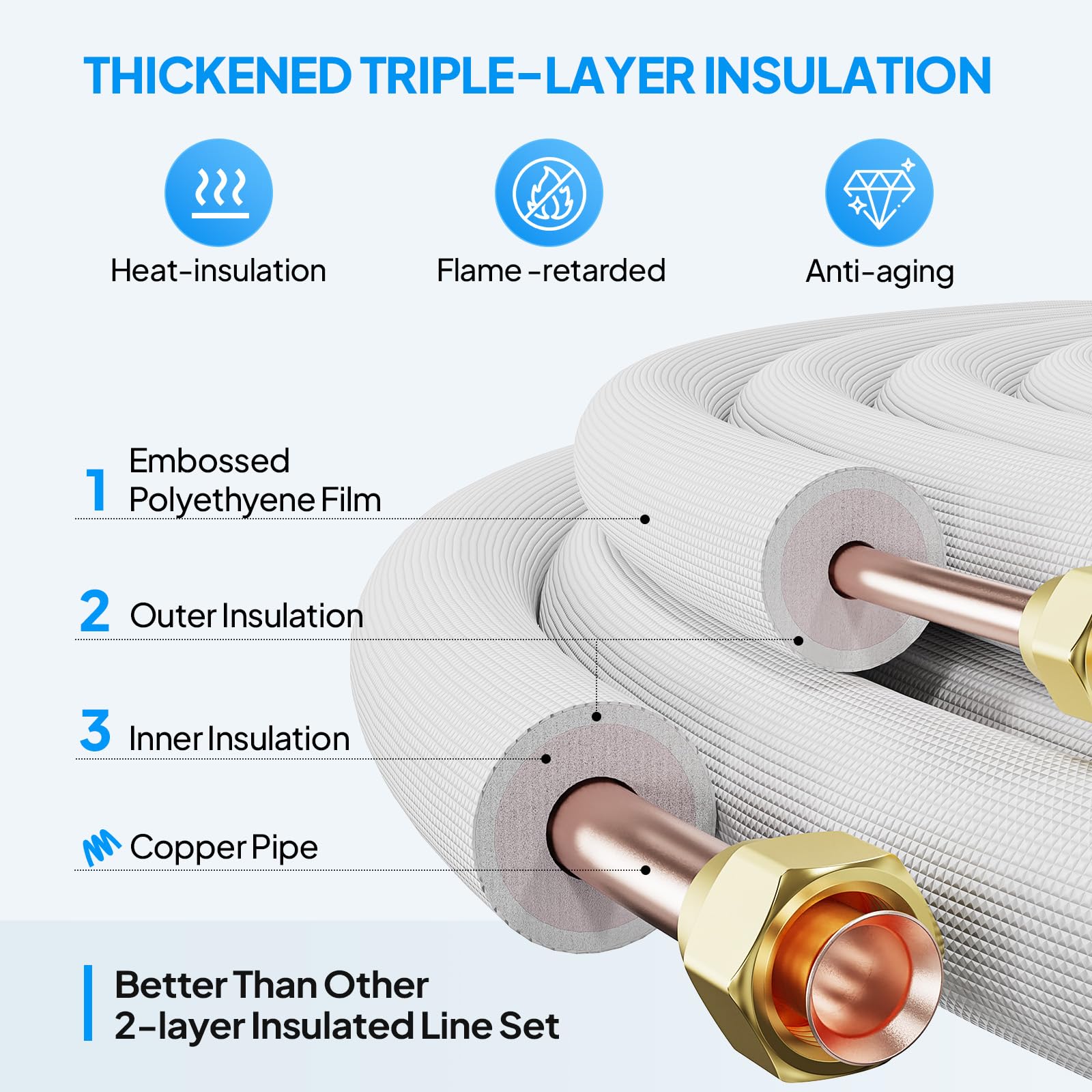 THICKENED TRIPLE-LAYER INSULATION

Heat-insulation

Flame -retarded

Anti-aging

1 Embossed Polyethyene Film

2 Outer Insulation

3 Inner Insulation

Copper Pipe

Better Than Other 2-layer Insulated Line Set