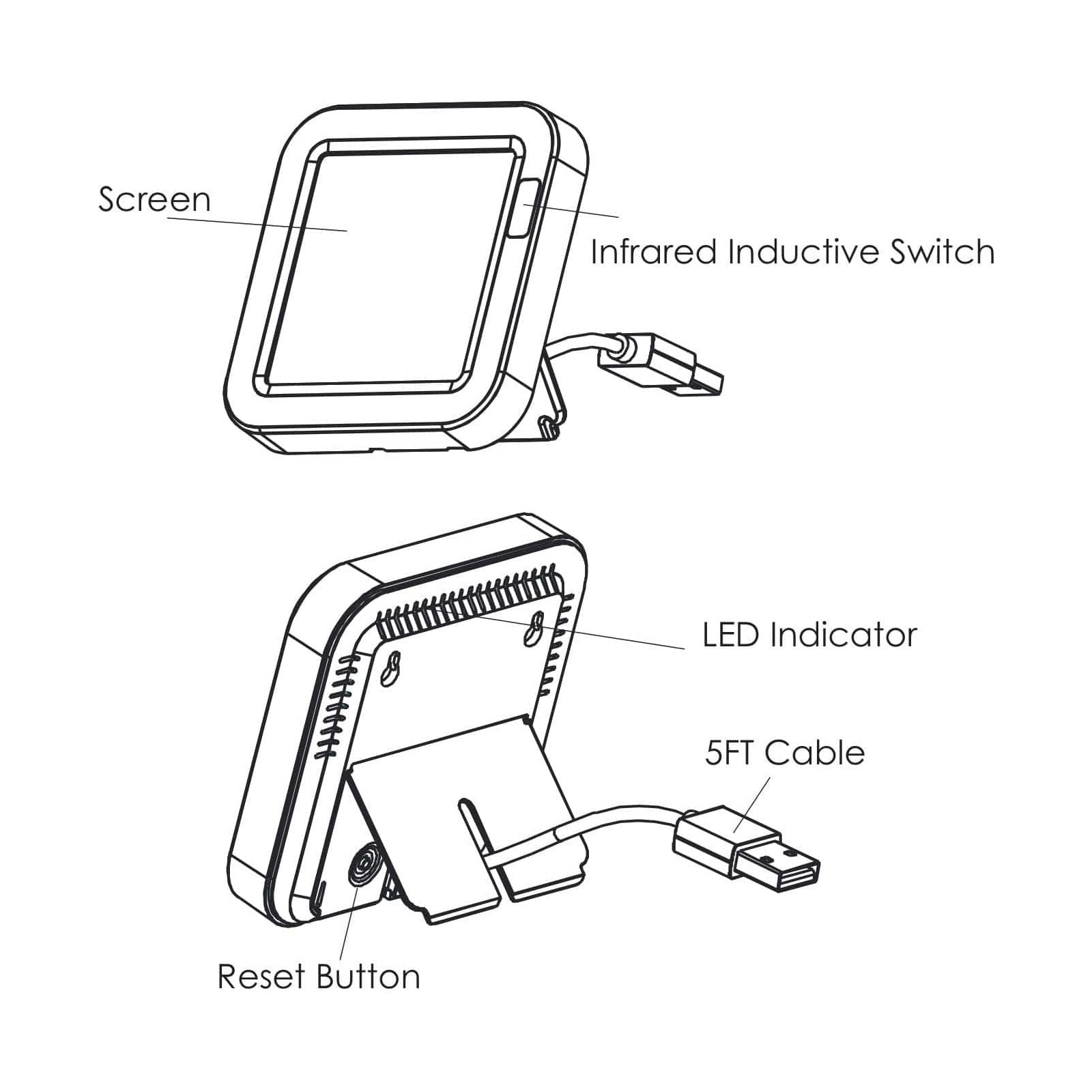 Screen

Infrared Inductive Switch

LED Indicator

5FT Cable

Reset Button