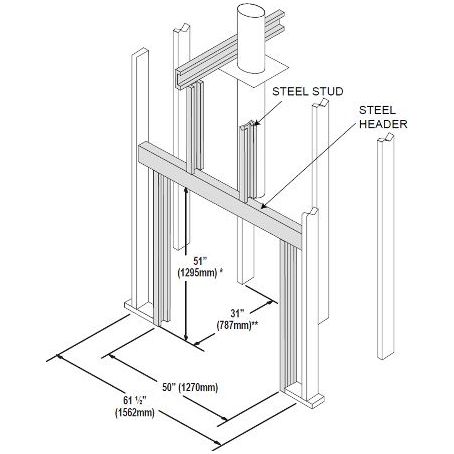 STEEL STUD

STEEL HEADER

51"
(1295mm) *

31"
(787mm)**

50" (1270mm)

61 ½"
(1562mm)