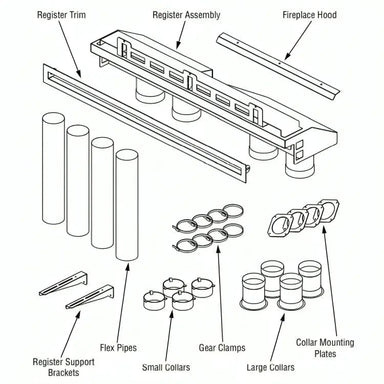 Register Trim
Register Assembly
Fireplace Hood

Register Support Brackets
Flex Pipes
Small Collars
Gear Clamps
Large Collars
Collar Mounting Plates