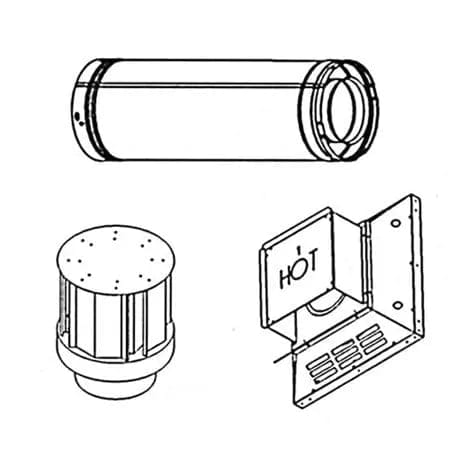 HOT